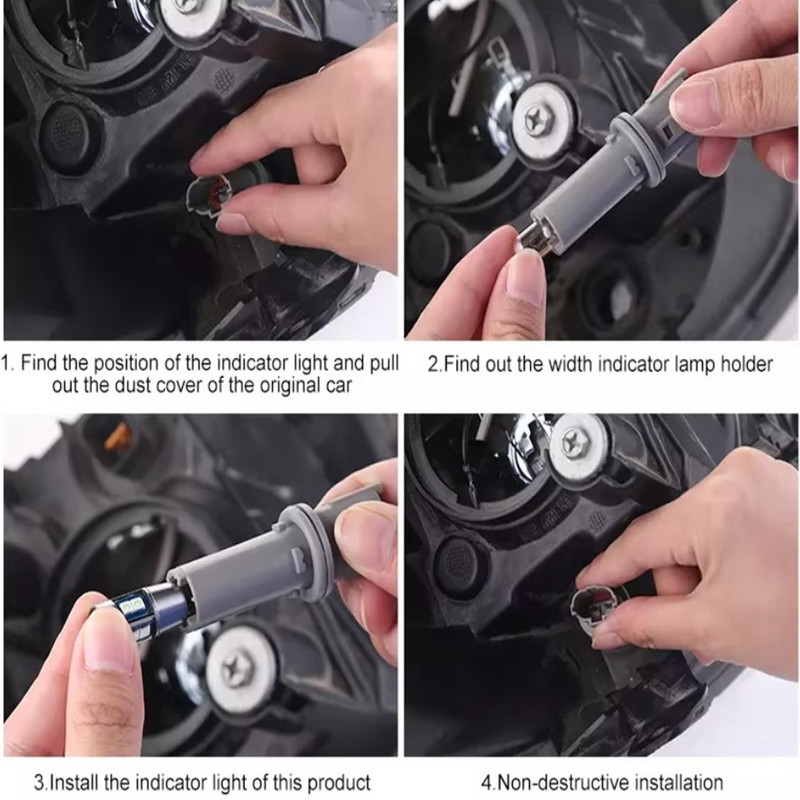 1. Find the position of the indicator light and pull out the dust cover of the original car

2.Find out the width indicator lamp holder

3.Install the indicator light of this product

4.Non-destructive installation