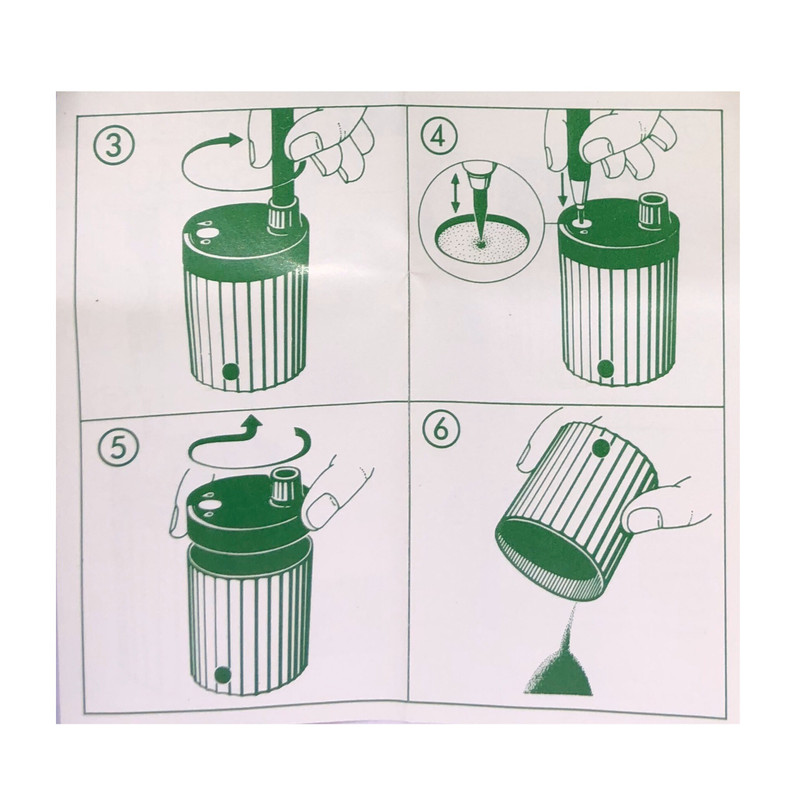 3

4

5

6