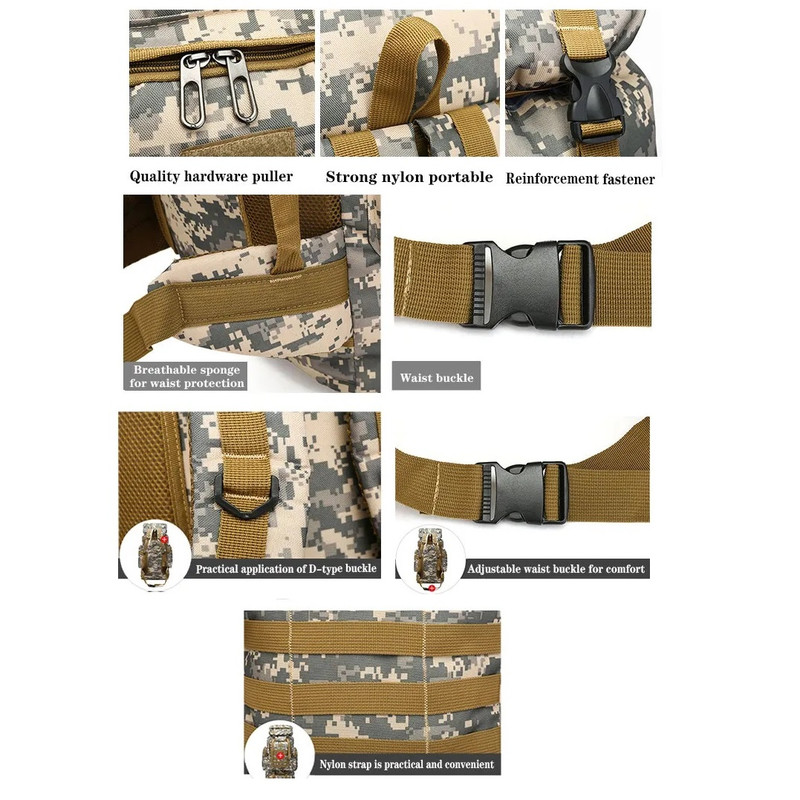 Quality hardware puller

Strong nylon portable

Reinforcement fastener

Breathable sponge for waist protection

Waist buckle

Practical application of D-type buckle

Adjustable waist buckle for comfort

Nylon strap is practical and convenient