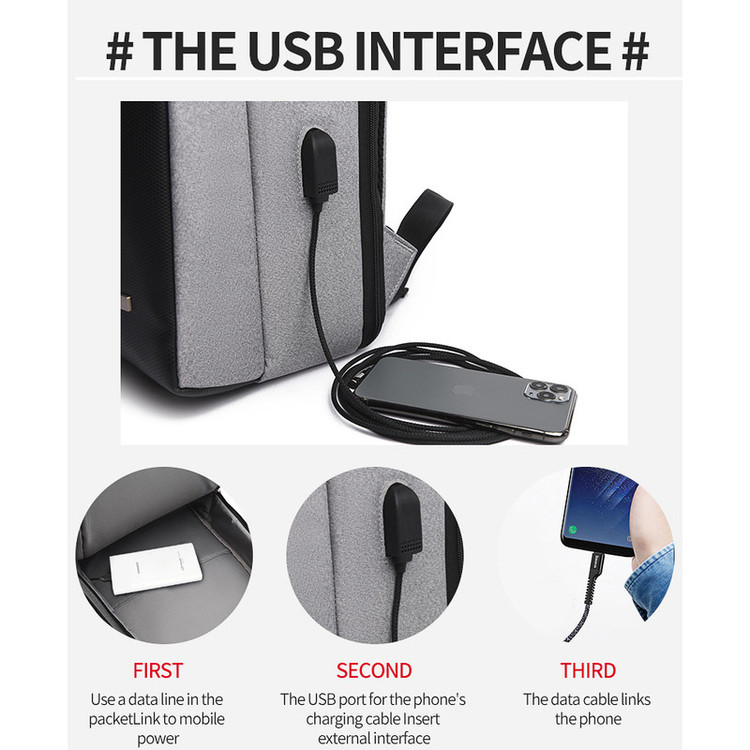 # THE USB INTERFACE #

FIRST

Use a data line in the packetLink to mobile power

SECOND

The USB port for the phone's charging cable Insert external interface

THIRD

The data cable links the phone