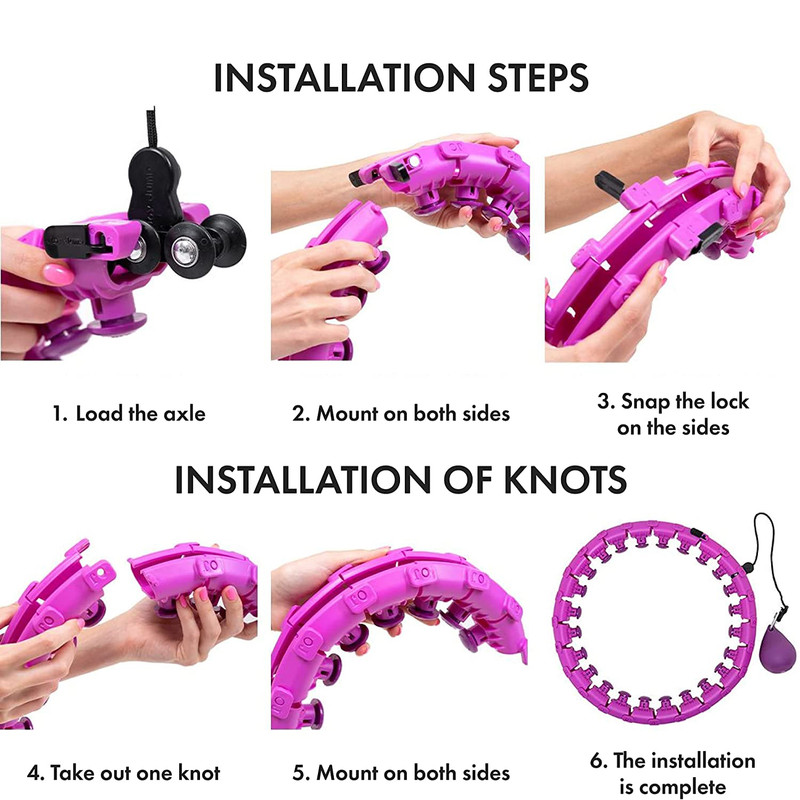 INSTALLATION STEPS

1. Load the axle

2. Mount on both sides

3. Snap the lock on the sides

INSTALLATION OF KNOTS

4. Take out one knot

5. Mount on both sides

6. The installation is complete