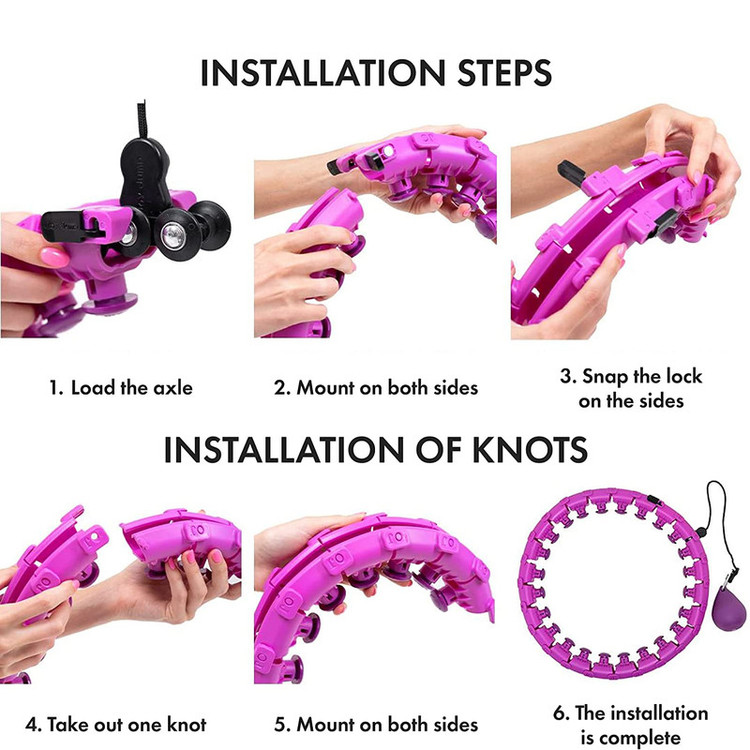 INSTALLATION STEPS

1. Load the axle

2. Mount on both sides

3. Snap the lock on the sides

INSTALLATION OF KNOTS

4. Take out one knot

5. Mount on both sides

6. The installation is complete