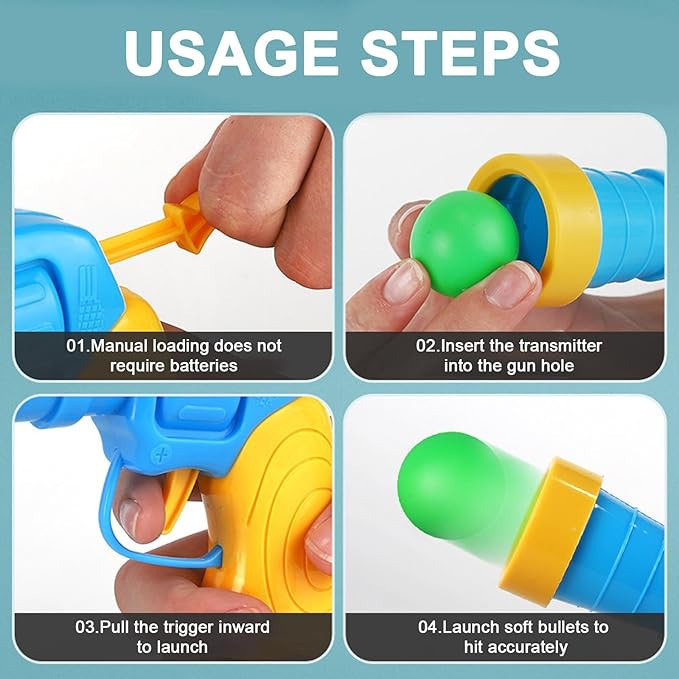 USAGE STEPS

01.Manual loading does not require batteries

02.Insert the transmitter into the gun hole

03.Pull the trigger inward to launch

04.Launch soft bullets to hit accurately