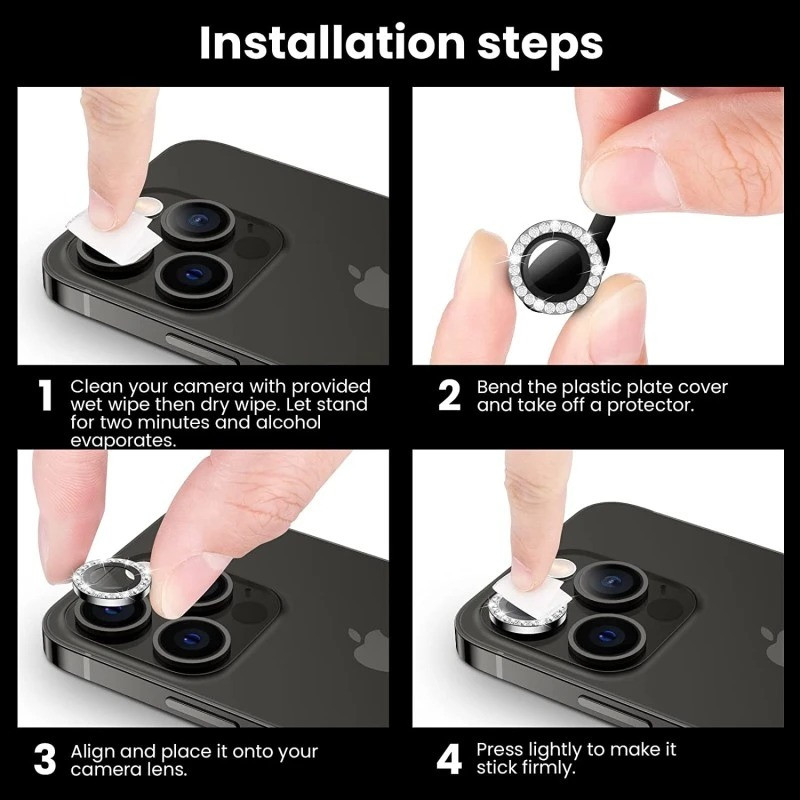 Installation steps

1 Clean your camera with provided wet wipe then dry wipe. Let stand for two minutes and alcohol evaporates.

2 Bend the plastic plate cover and take off a protector.

3 Align and place it onto your camera lens.

4 Press lightly to make it stick firmly.