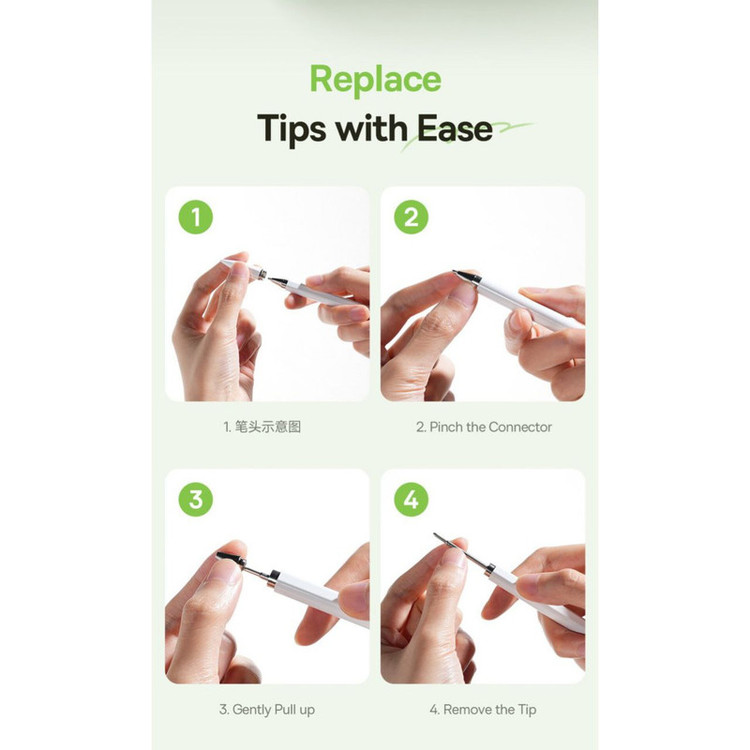 Replace
Tips with Ease

1

2

1. 笔头示意图

2. Pinch the Connector

3

4

3. Gently Pull up

4. Remove the Tip