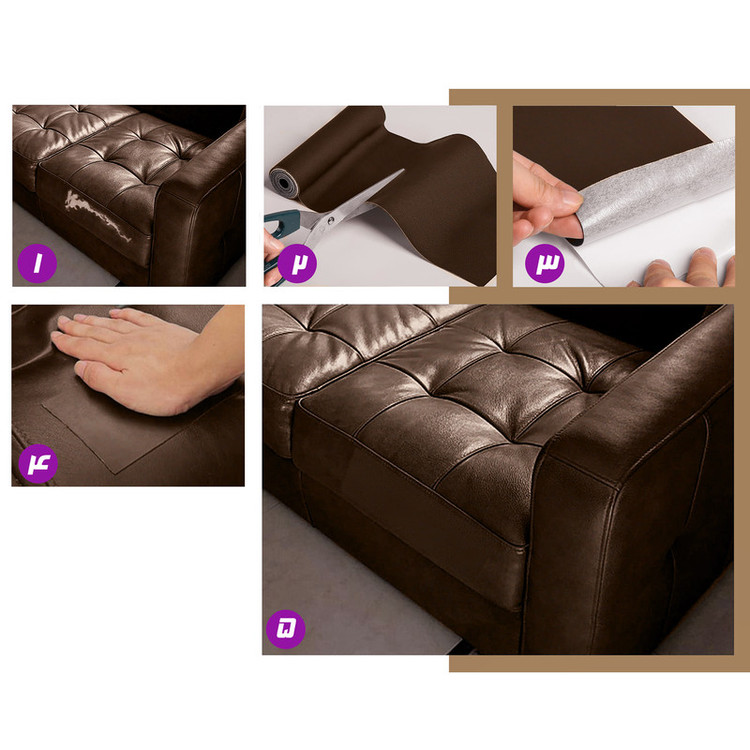 ۱

۲

۳

۴

۵