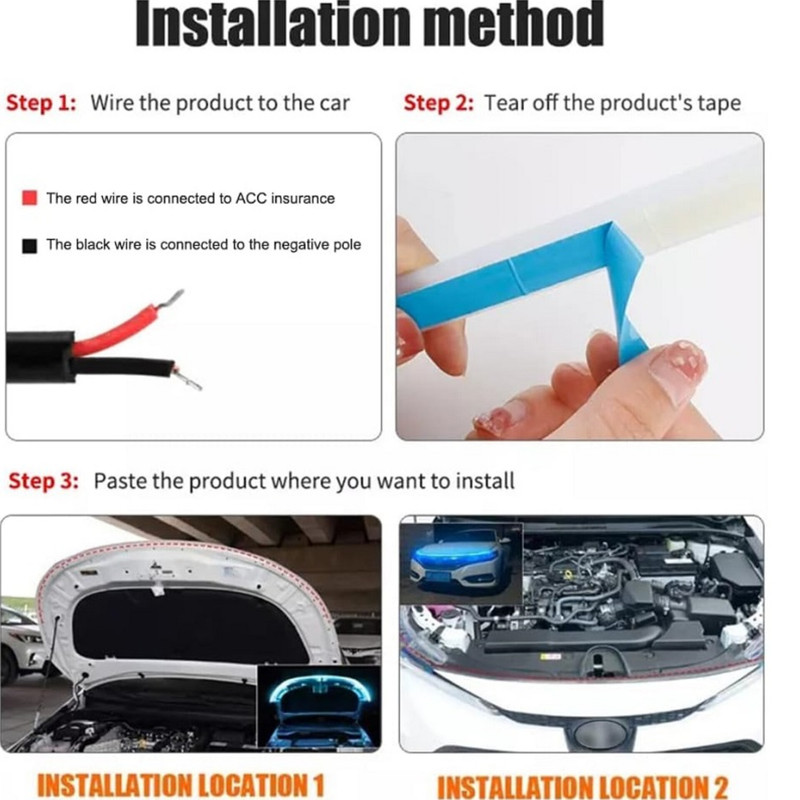 Installation method

Step 1: Wire the product to the car

The red wire is connected to ACC insurance

The black wire is connected to the negative pole

Step 2: Tear off the product's tape

Step 3: Paste the product where you want to install

INSTALLATION LOCATION 1

INSTALLATION LOCATION 2