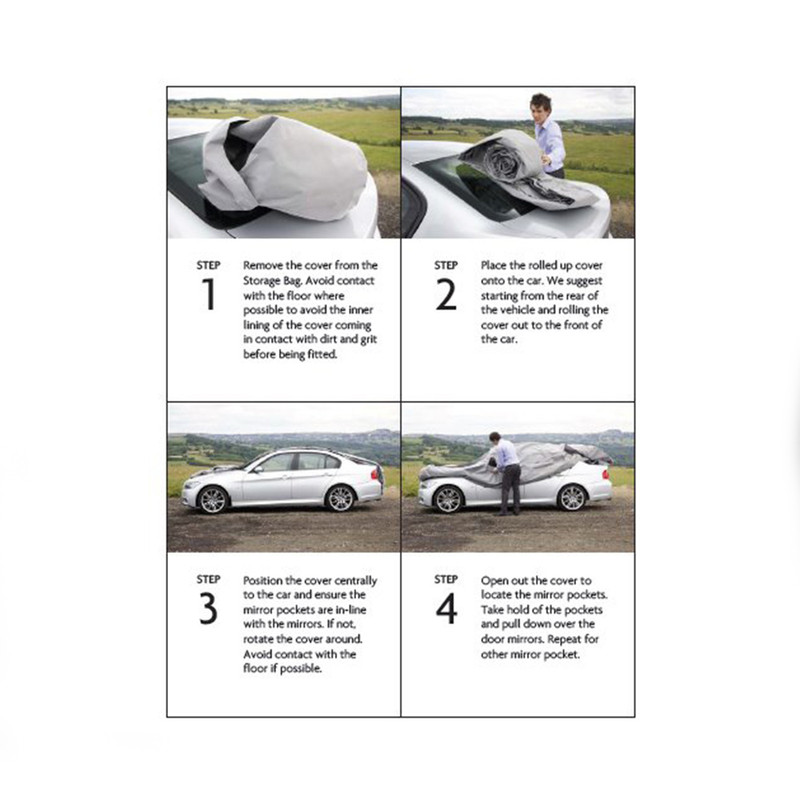 STEP
1
Remove the cover from the Storage Bag. Avoid contact with the floor where possible to avoid the inner lining of the cover coming in contact with dirt and grit before being fitted.

STEP
2
Place the rolled up cover onto the car. We suggest starting from the rear of the vehicle and rolling the cover out to the front of the car.

STEP
3
Position the cover centrally to the car and ensure the mirror pockets are in-line with the mirrors. If not, rotate the cover around. Avoid contact with the floor if possible.

STEP
4
Open out the cover to locate the mirror pockets. Take hold of the pockets and pull down over the door mirrors. Repeat for other mirror pocket.