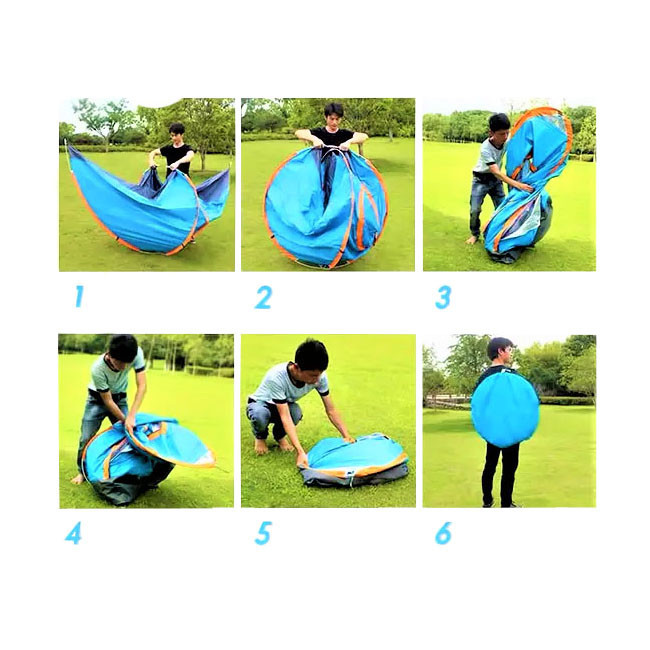 1

2

3

4

5

6