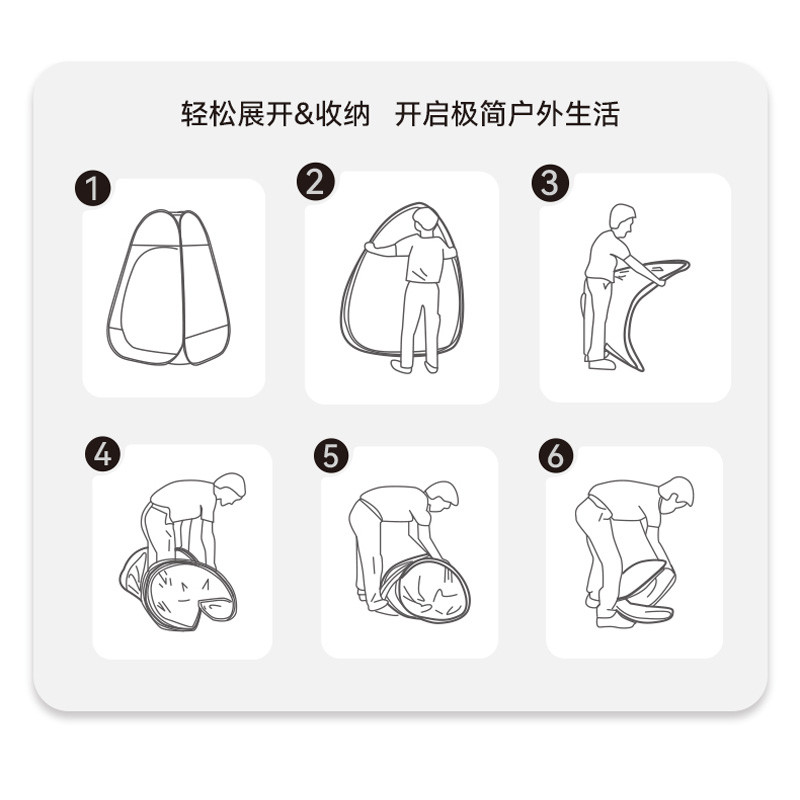 轻松展开&收纳　开启极简户外生活

1

2

3

4

5

6