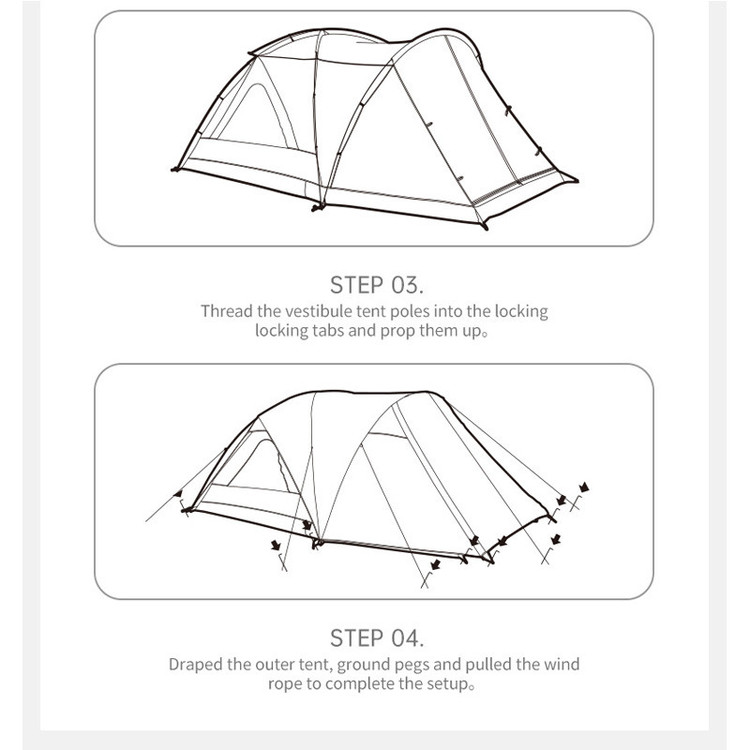 STEP 03.

Thread the vestibule tent poles into the locking locking tabs and prop them up。

STEP 04.

Draped the outer tent, ground pegs and pulled the wind rope to complete the setup。