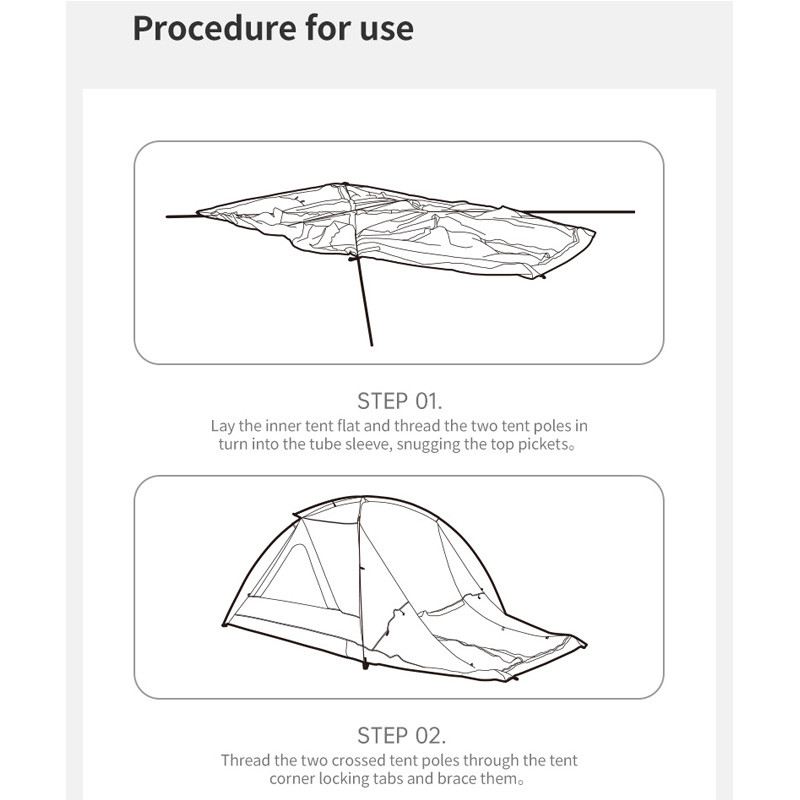 Procedure for use

STEP 01.

Lay the inner tent flat and thread the two tent poles in turn into the tube sleeve, snugging the top pickets。

STEP 02.

Thread the two crossed tent poles through the tent corner locking tabs and brace them。