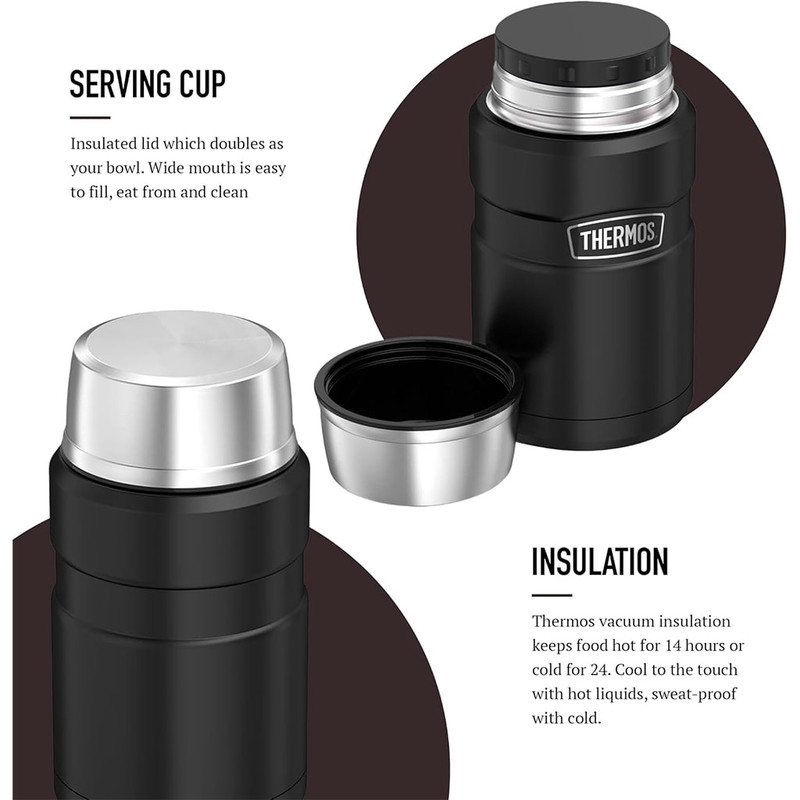 SERVING CUP

Insulated lid which doubles as your bowl. Wide mouth is easy to fill, eat from and clean

THERMOS

INSULATION

Thermos vacuum insulation keeps food hot for 14 hours or cold for 24. Cool to the touch with hot liquids, sweat-proof with cold.