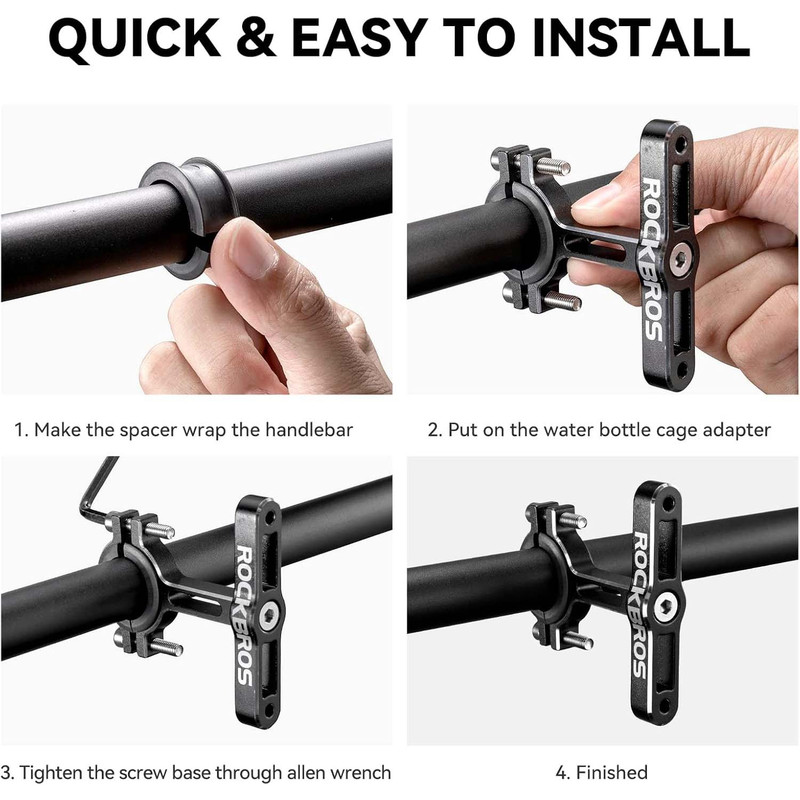 QUICK & EASY TO INSTALL

ROCKBROS

1. Make the spacer wrap the handlebar

2. Put on the water bottle cage adapter

ROCKBROS

ROCKBROS

3. Tighten the screw base through allen wrench

4. Finished