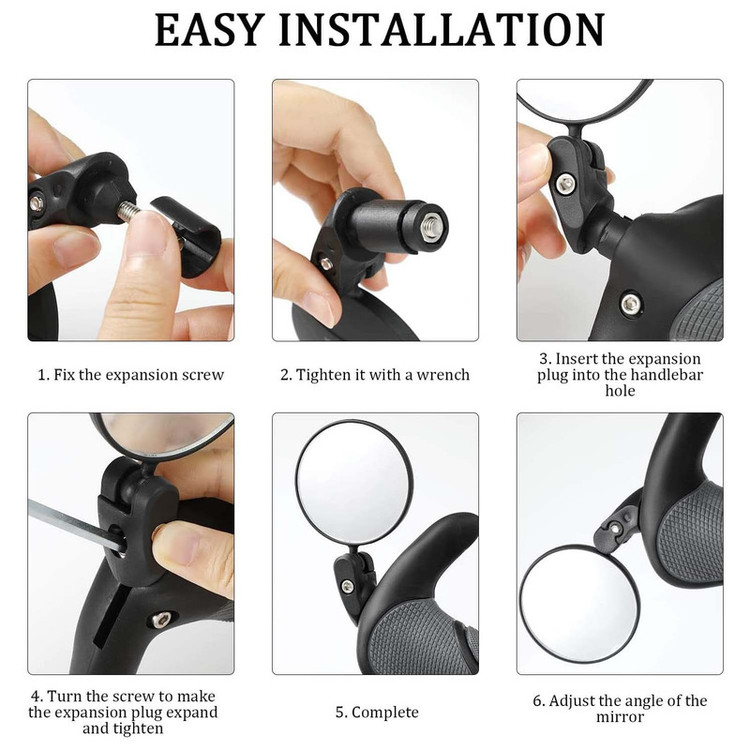 EASY INSTALLATION

1. Fix the expansion screw

2. Tighten it with a wrench

3. Insert the expansion plug into the handlebar hole

4. Turn the screw to make the expansion plug expand and tighten

5. Complete

6. Adjust the angle of the mirror