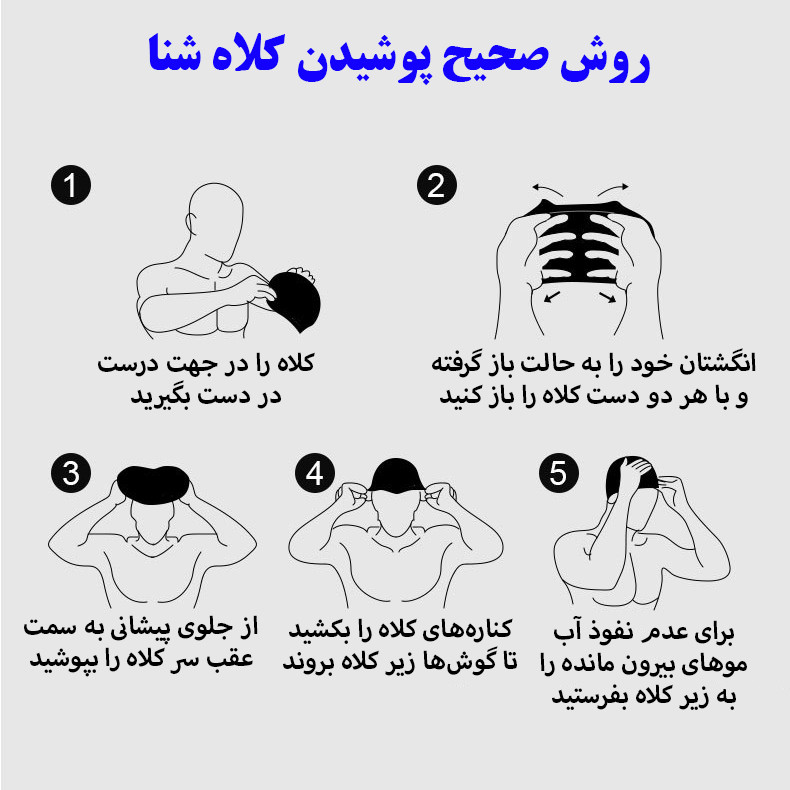 روش صحیح پوشیدن کلاه شنا

1
کلاه را در جهت درست
در دست بگیرید

2
انگشتان خود را به حالت باز گرفته
و با هر دو دست کلاه را باز کنید

3
از جلوی پیشانی به سمت
عقب سر کلاه را بپوشید

4
کناره‌های کلاه را بکشید
تا گوش‌ها زیر کلاه بروند

5
برای عدم نفوذ آب
موهای بیرون مانده را
به زیر کلاه بفرستید