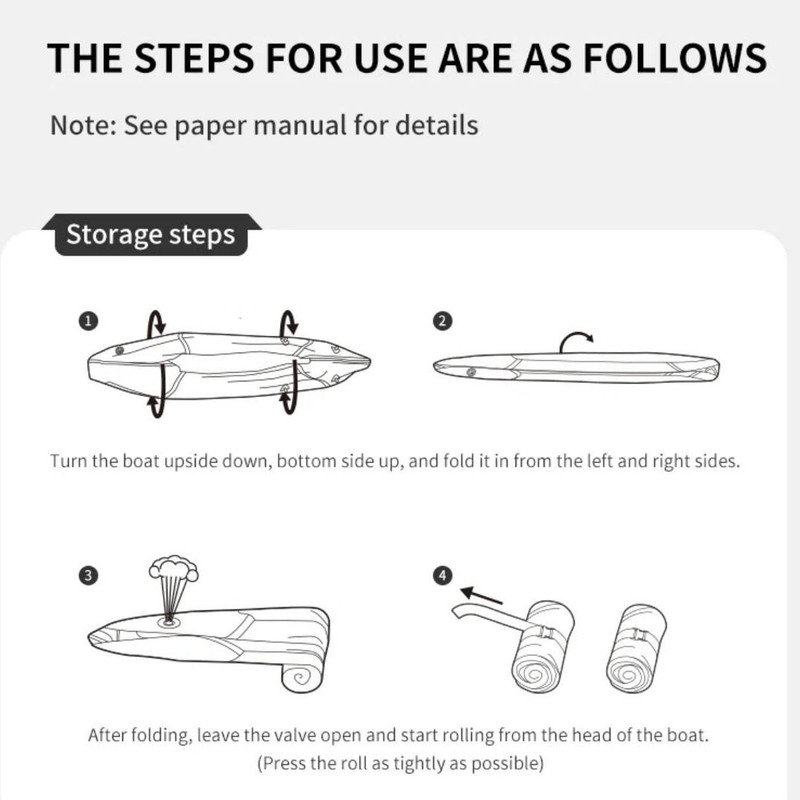 THE STEPS FOR USE ARE AS FOLLOWS

Note: See paper manual for details

Storage steps

1

2

Turn the boat upside down, bottom side up, and fold it in from the left and right sides.

3

4

After folding, leave the valve open and start rolling from the head of the boat.
(Press the roll as tightly as possible)