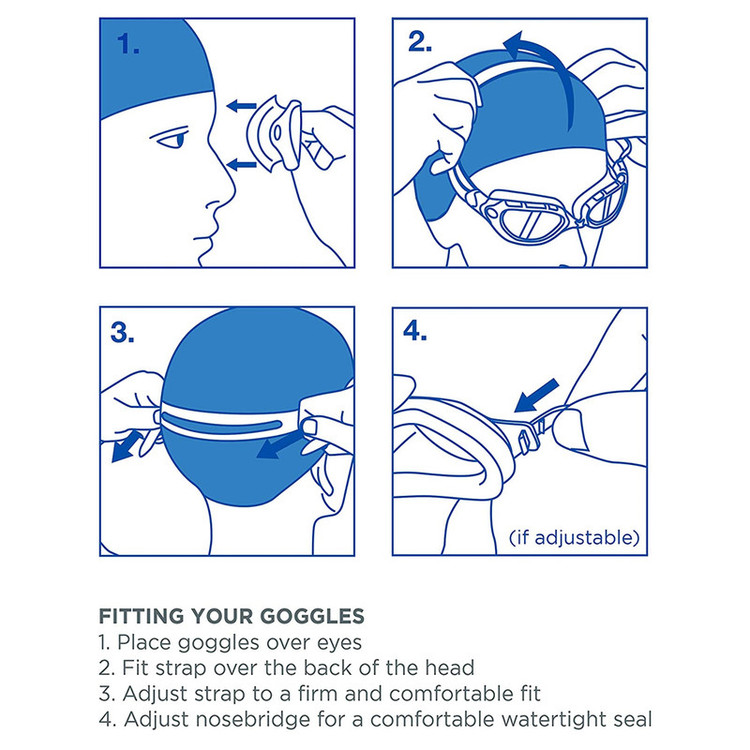 1.

2.

3.

4.

(if adjustable)

FITTING YOUR GOGGLES
1. Place goggles over eyes
2. Fit strap over the back of the head
3. Adjust strap to a firm and comfortable fit
4. Adjust nosebridge for a comfortable watertight seal