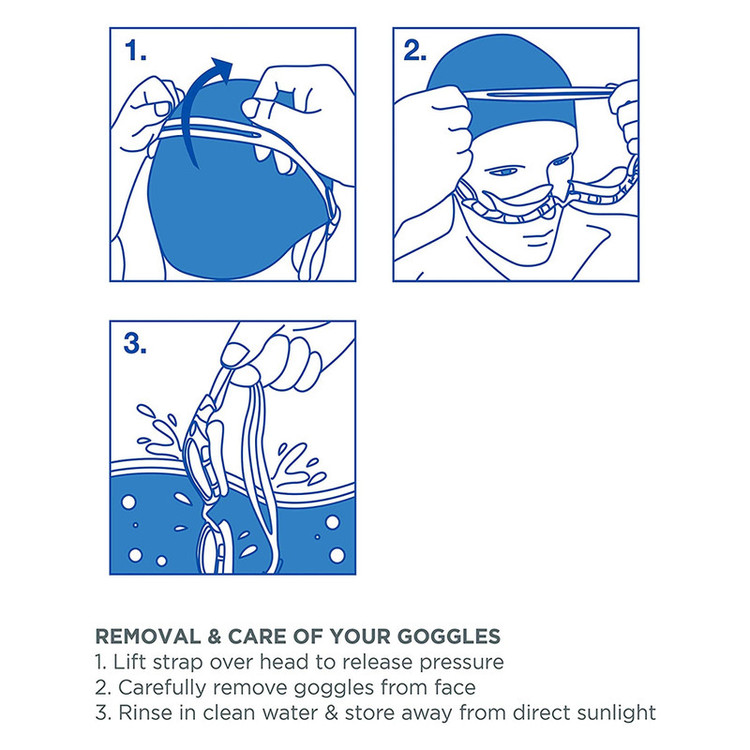 1.

2.

3.

REMOVAL & CARE OF YOUR GOGGLES
1. Lift strap over head to release pressure
2. Carefully remove goggles from face
3. Rinse in clean water & store away from direct sunlight