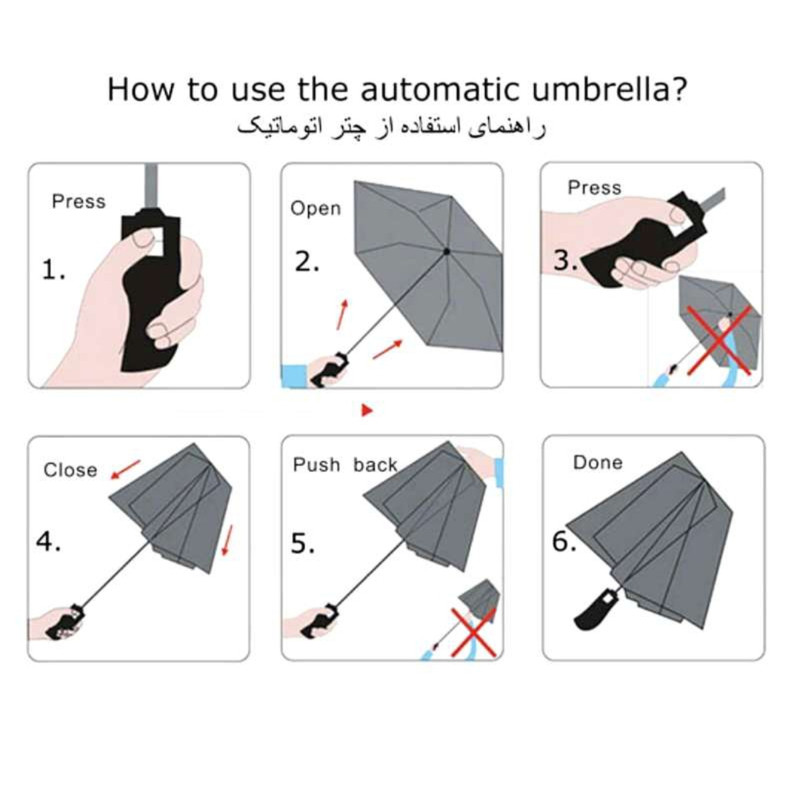 How to use the automatic umbrella?
راهنمای استفاده از چتر اتوماتیک

Press
1.

Open
2.

Press
3.

Close
4.

Push back
5.

Done
6.