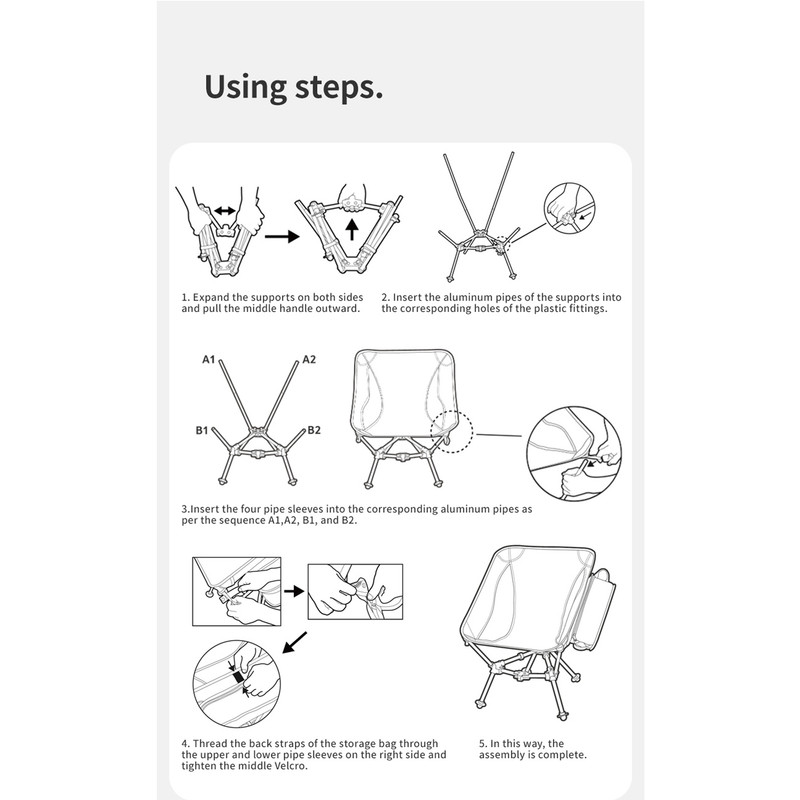 Using steps.

1. Expand the supports on both sides and pull the middle handle outward.

2. Insert the aluminum pipes of the supports into the corresponding holes of the plastic fittings.

A1

A2

B1

B2

3.Insert the four pipe sleeves into the corresponding aluminum pipes as per the sequence A1,A2, B1, and B2.

4. Thread the back straps of the storage bag through the upper and lower pipe sleeves on the right side and tighten the middle Velcro.

5. In this way, the assembly is complete.