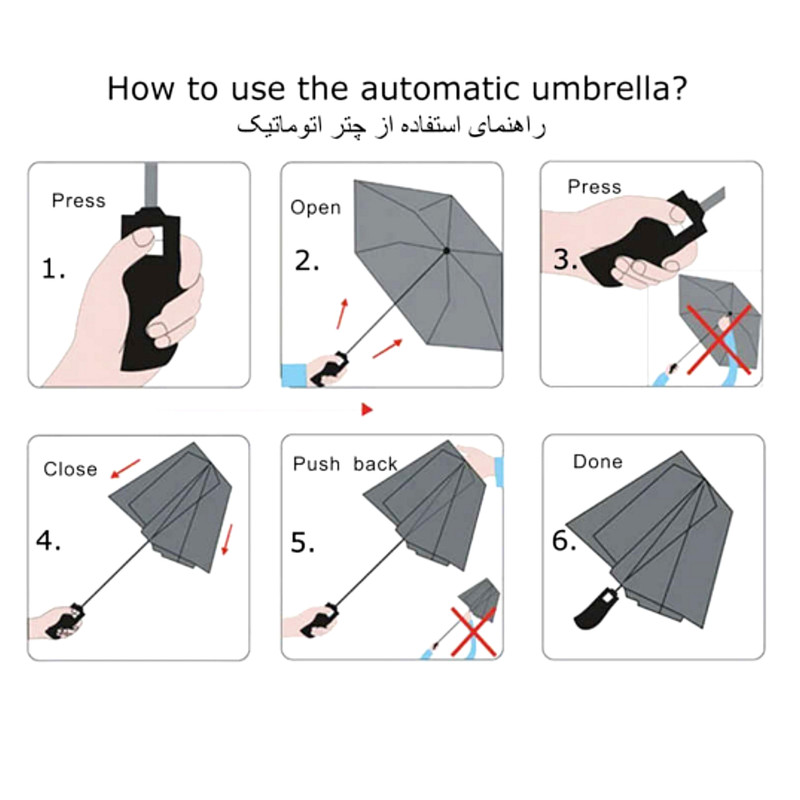 How to use the automatic umbrella?
راهنمای استفاده از چتر اتوماتیک

Press
1.

Open
2.

Press
3.

Close
4.

Push back
5.

Done
6.