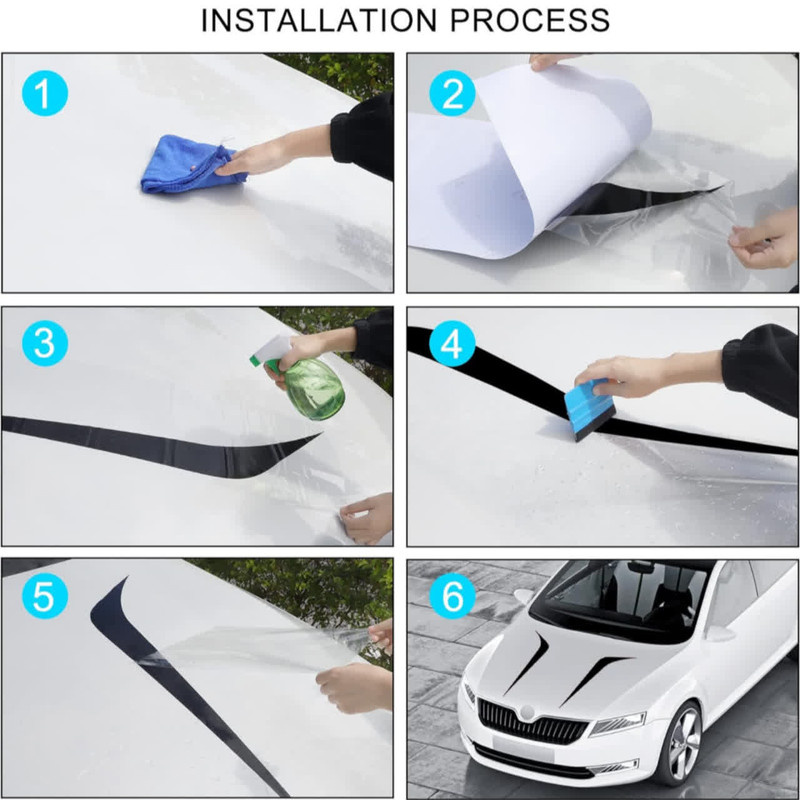 INSTALLATION PROCESS

1

2

3

4

5

6