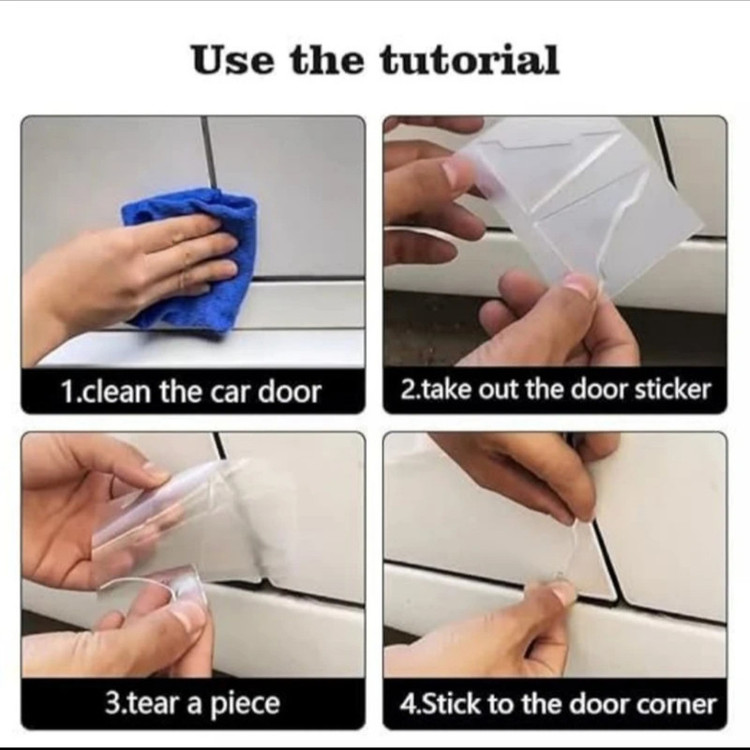 Use the tutorial

1.clean the car door

2.take out the door sticker

3.tear a piece

4.Stick to the door corner