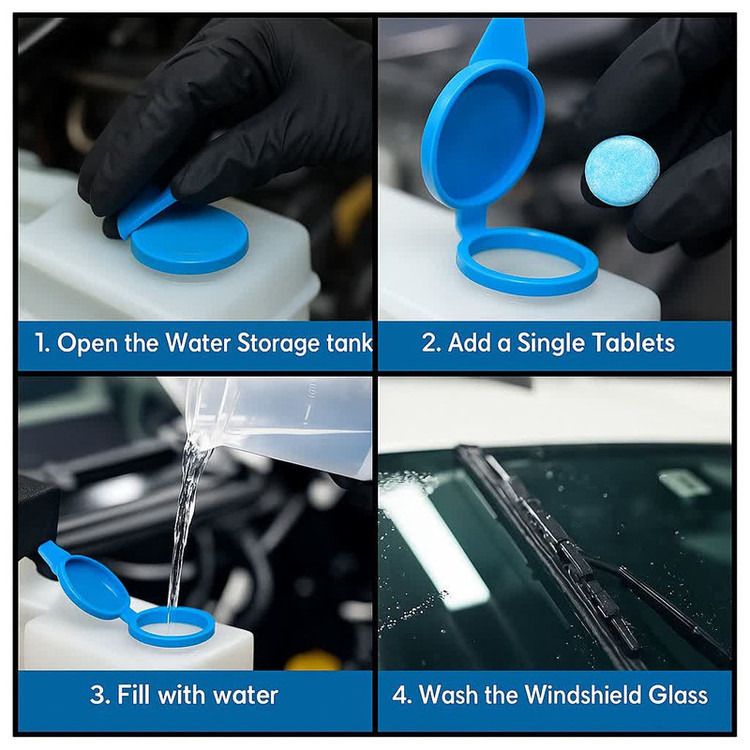 1. Open the Water Storage tank

2. Add a Single Tablets

3. Fill with water

4. Wash the Windshield Glass