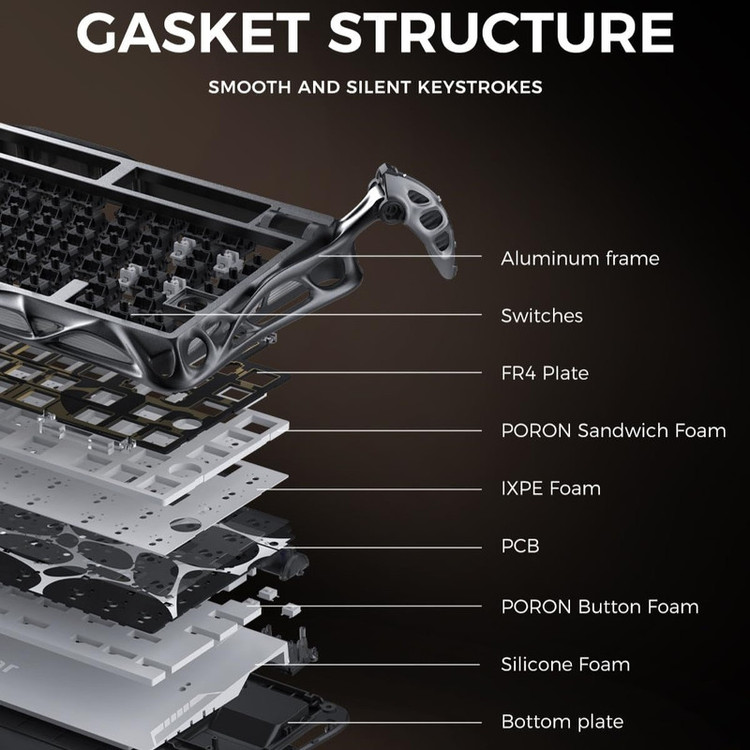 GASKET STRUCTURE

SMOOTH AND SILENT KEYSTROKES

Aluminum frame

Switches

FR4 Plate

PORON Sandwich Foam

IXPE Foam

PCB

PORON Button Foam

Silicone Foam

Bottom plate