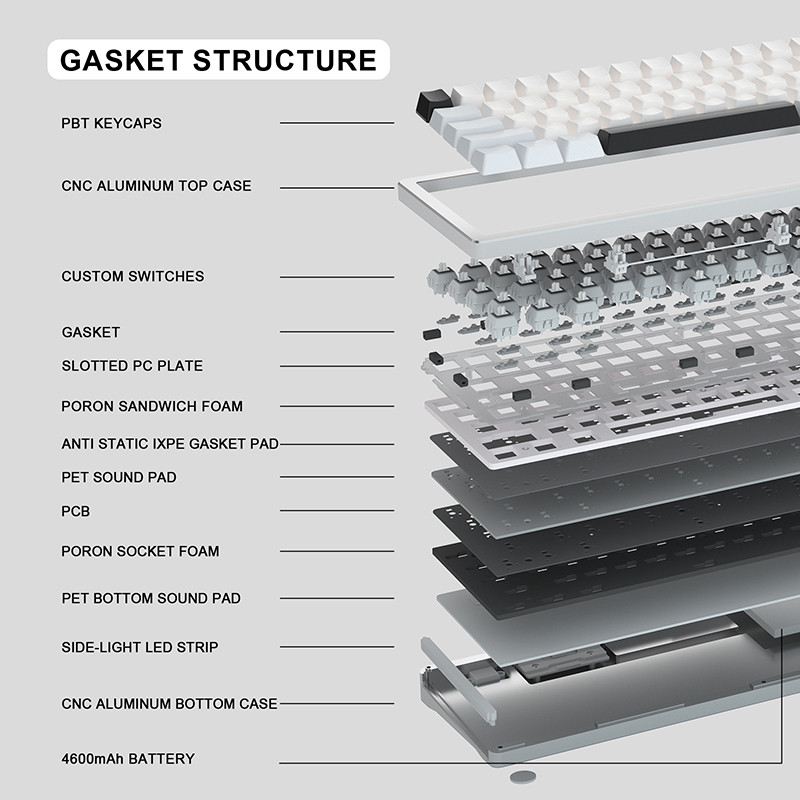 GASKET STRUCTURE

PBT KEYCAPS

CNC ALUMINUM TOP CASE

CUSTOM SWITCHES

GASKET

SLOTTED PC PLATE

PORON SANDWICH FOAM

ANTI STATIC IXPE GASKET PAD

PET SOUND PAD

PCB

PORON SOCKET FOAM

PET BOTTOM SOUND PAD

SIDE-LIGHT LED STRIP

CNC ALUMINUM BOTTOM CASE

4600mAh BATTERY