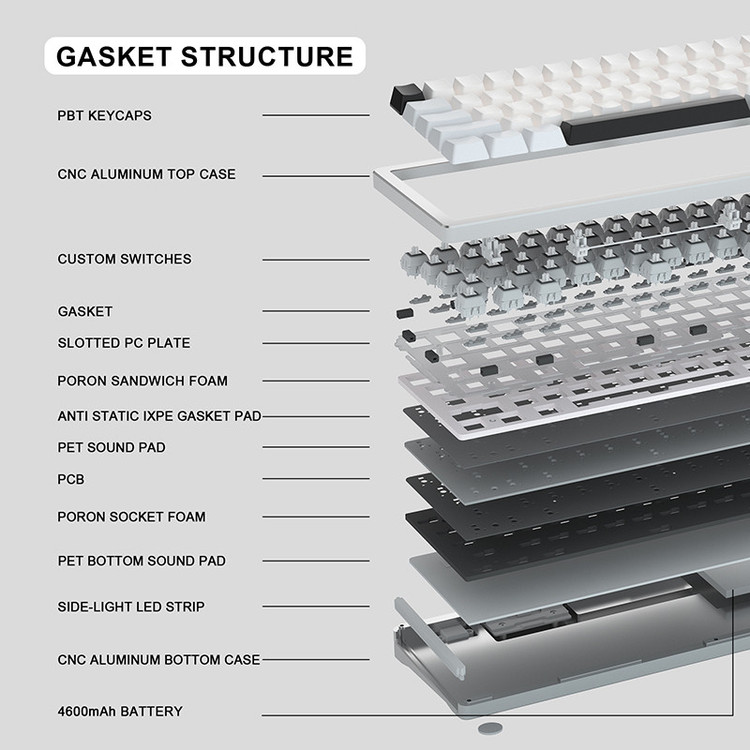 GASKET STRUCTURE

PBT KEYCAPS

CNC ALUMINUM TOP CASE

CUSTOM SWITCHES

GASKET

SLOTTED PC PLATE

PORON SANDWICH FOAM

ANTI STATIC IXPE GASKET PAD

PET SOUND PAD

PCB

PORON SOCKET FOAM

PET BOTTOM SOUND PAD

SIDE-LIGHT LED STRIP

CNC ALUMINUM BOTTOM CASE

4600mAh BATTERY