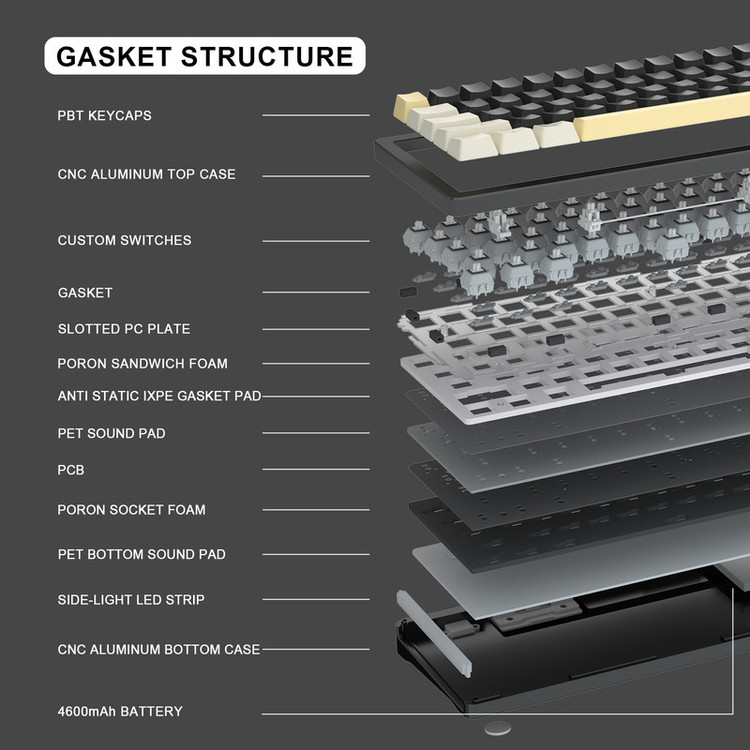 GASKET STRUCTURE

PBT KEYCAPS

CNC ALUMINUM TOP CASE

CUSTOM SWITCHES

GASKET

SLOTTED PC PLATE

PORON SANDWICH FOAM

ANTI STATIC IXPE GASKET PAD

PET SOUND PAD

PCB

PORON SOCKET FOAM

PET BOTTOM SOUND PAD

SIDE-LIGHT LED STRIP

CNC ALUMINUM BOTTOM CASE

4600mAh BATTERY