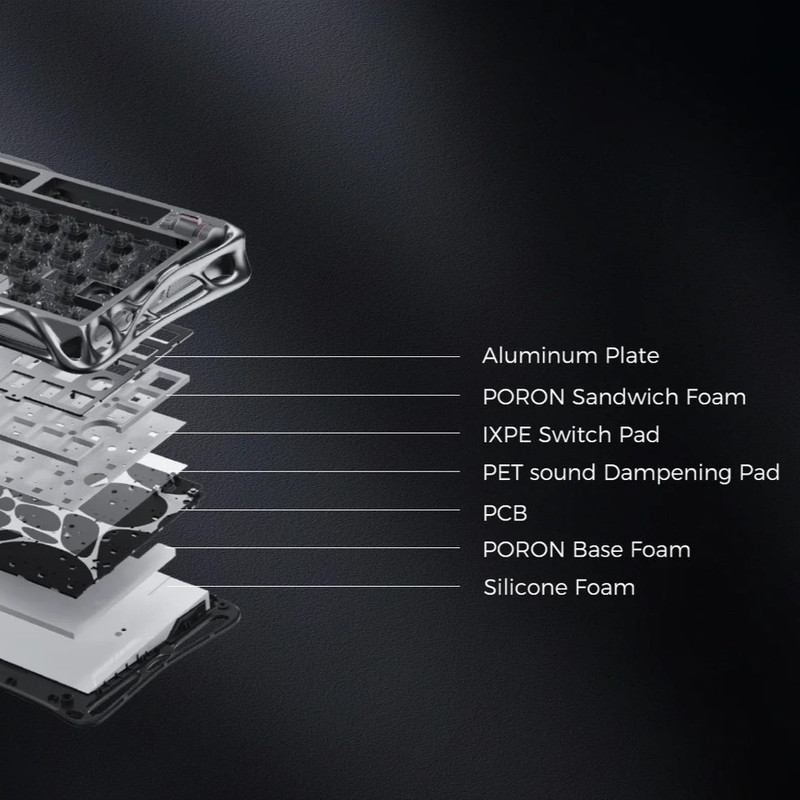 Aluminum Plate
PORON Sandwich Foam
IXPE Switch Pad
PET sound Dampening Pad
PCB
PORON Base Foam
Silicone Foam