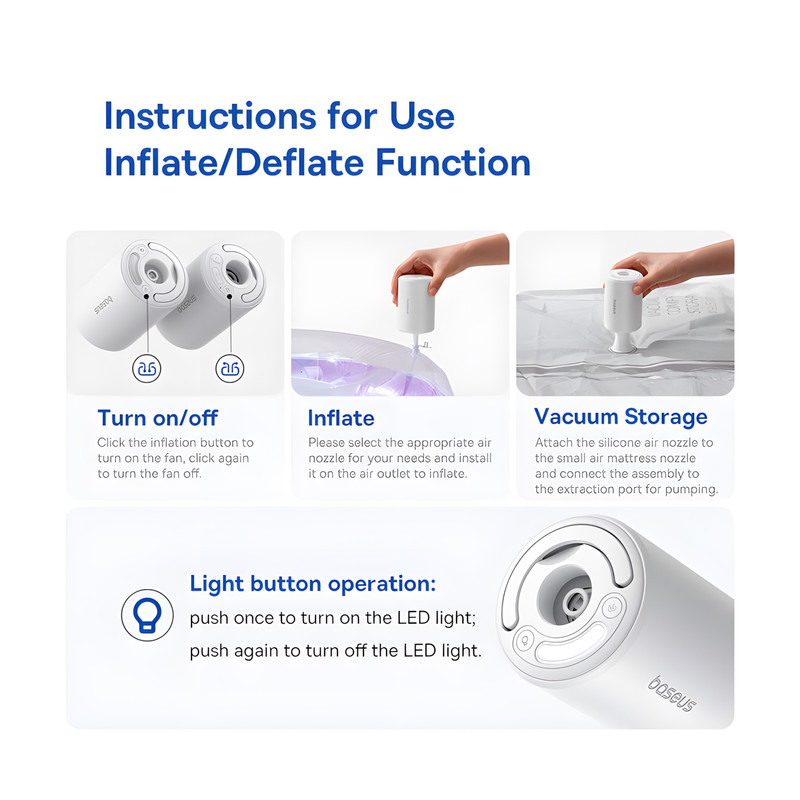 Instructions for Use
Inflate/Deflate Function

baseus

baseus

Turn on/off
Click the inflation button to turn on the fan, click again to turn the fan off.

Inflate
Please select the appropriate air nozzle for your needs and install it on the air outlet to inflate.

Vacuum Storage
Attach the silicone air nozzle to the small air mattress nozzle and connect the assembly to the extraction port for pumping.

Light button operation:
push once to turn on the LED light;
push again to turn off the LED light.

baseus