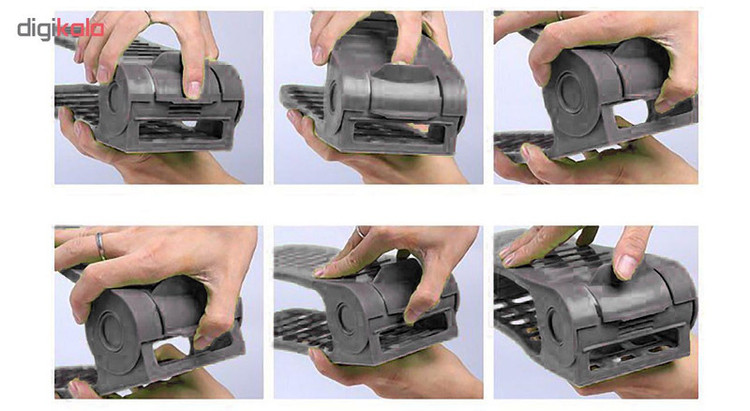 digikala