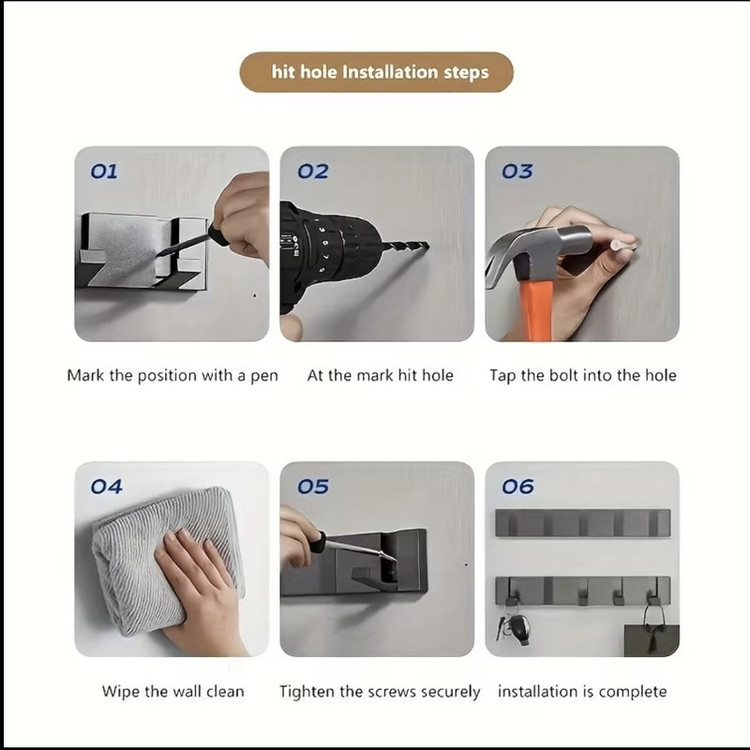 hit hole Installation steps

01

Mark the position with a pen

02

At the mark hit hole

03

Tap the bolt into the hole

04

Wipe the wall clean

05

Tighten the screws securely

06

installation is complete